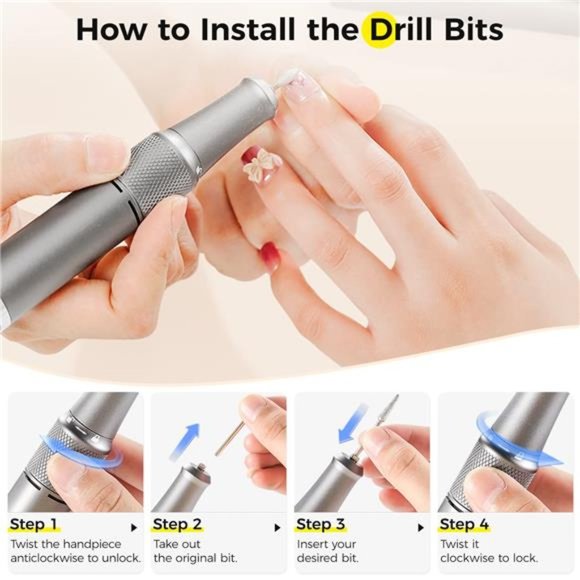 How to Install the Drill Bits

Step 1
Twist the handpiece anticlockwise to unlock.

Step 2
Take out the original bit.

Step 3
Insert your desired bit.

Step 4
Twist it clockwise to lock.